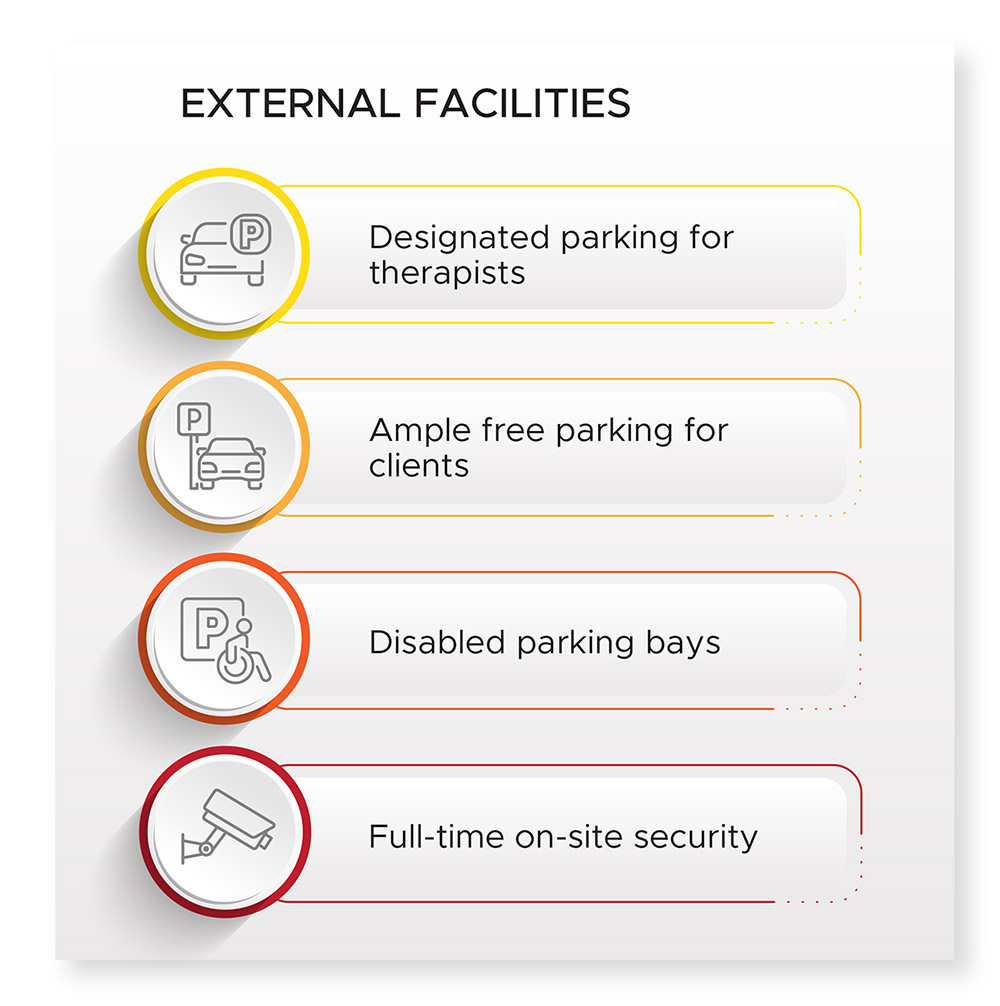 EXTERNAL FACILITIES

P

Designated parking for therapists

P

Ample free parking for clients

P

Disabled parking bays

Full-time on-site security