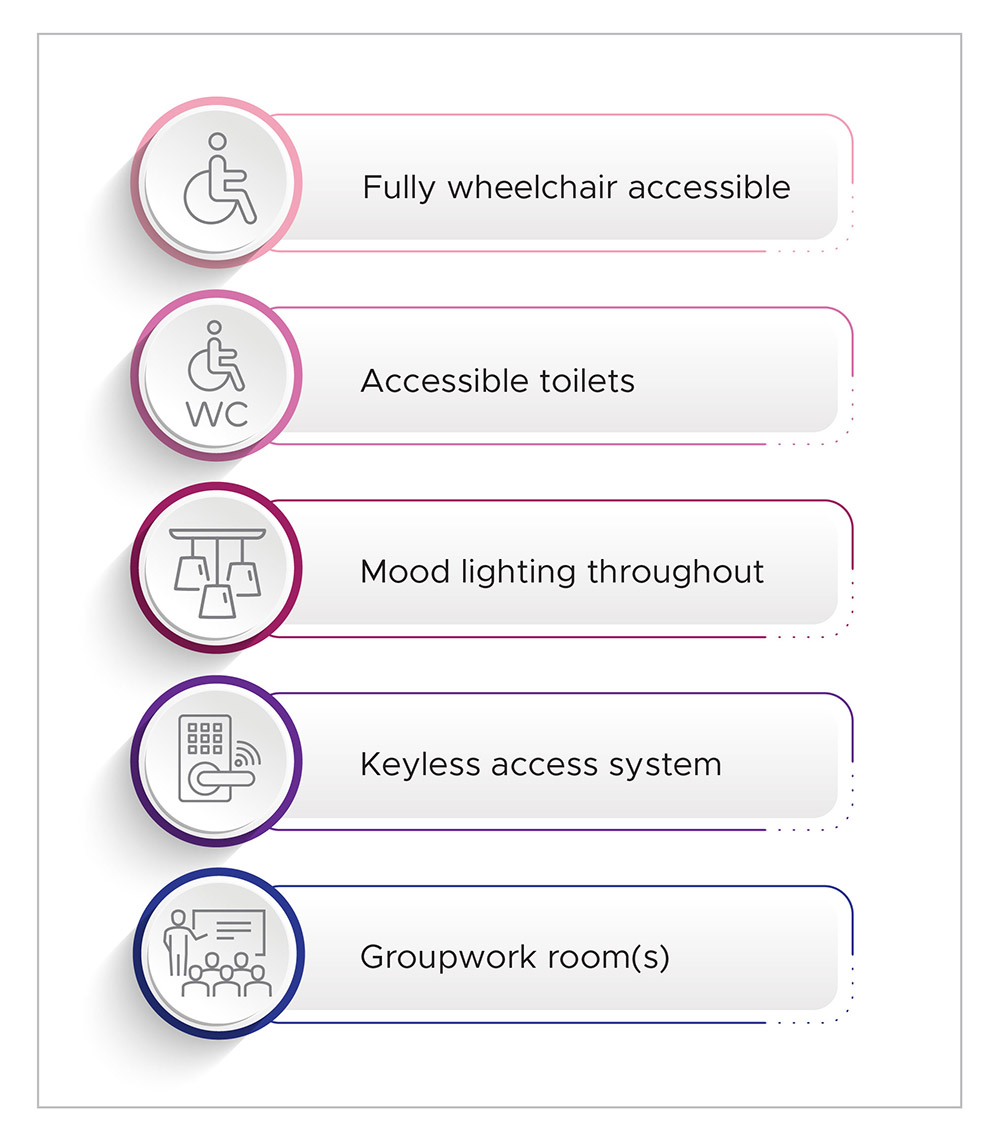 Fully wheelchair accessible

WC

Accessible toilets

Mood lighting throughout

Keyless access system

Groupwork room(s)