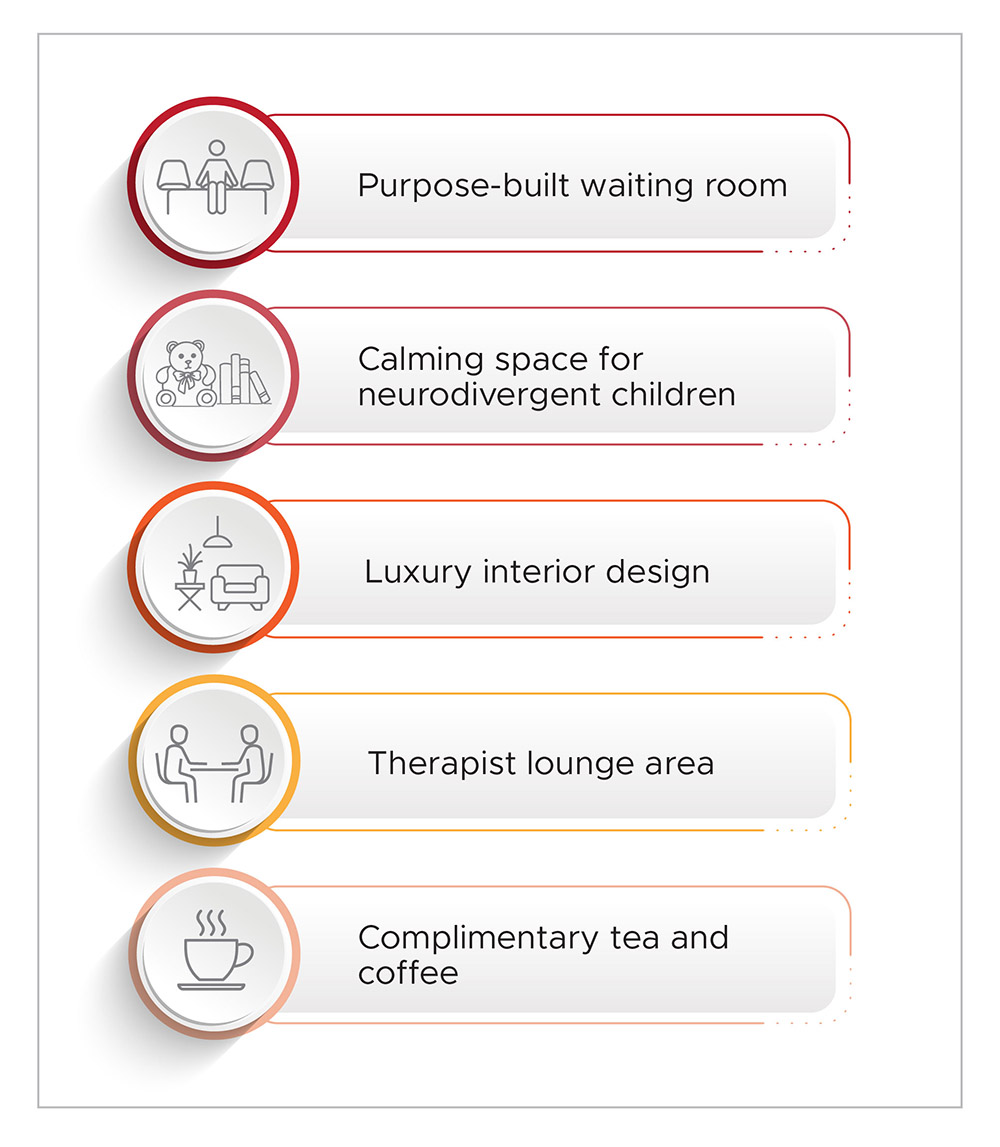 Purpose-built waiting room

Calming space for neurodivergent children

Luxury interior design

Therapist lounge area

Complimentary tea and coffee